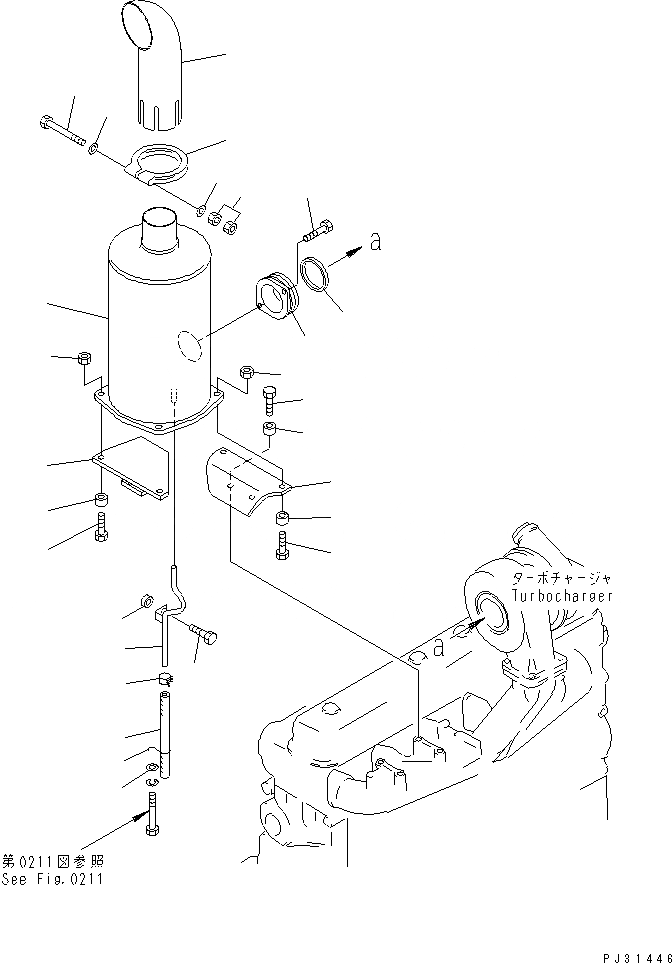 a

ターボチャージャ
Turbocharger

a

第0211図参照
See Fig.0211

PJ31446