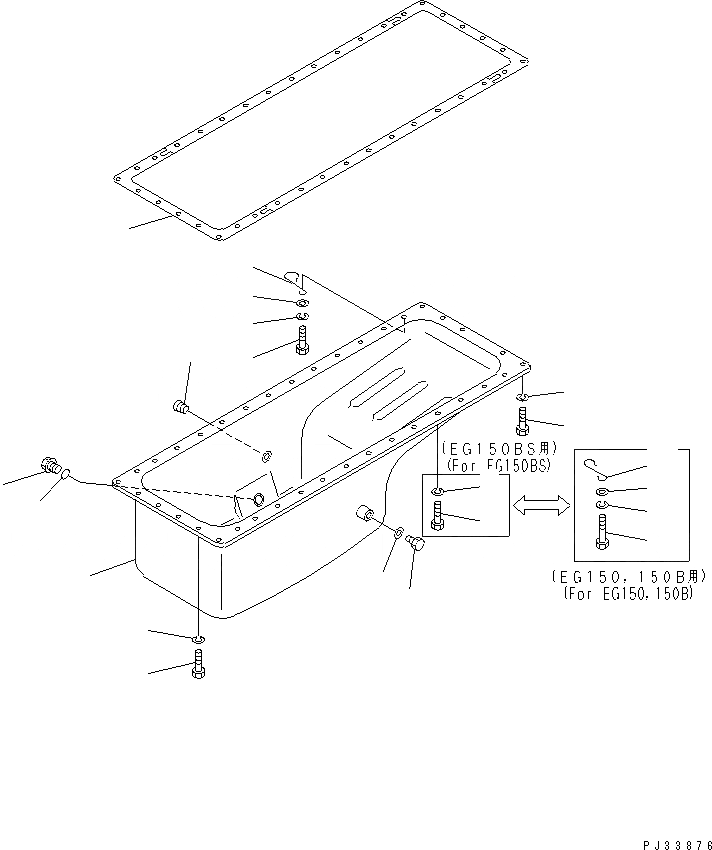 (EG150BS用)
(For EG150BS)

(EG150, 150B用)
(For EG150, 150B)

PJ33876