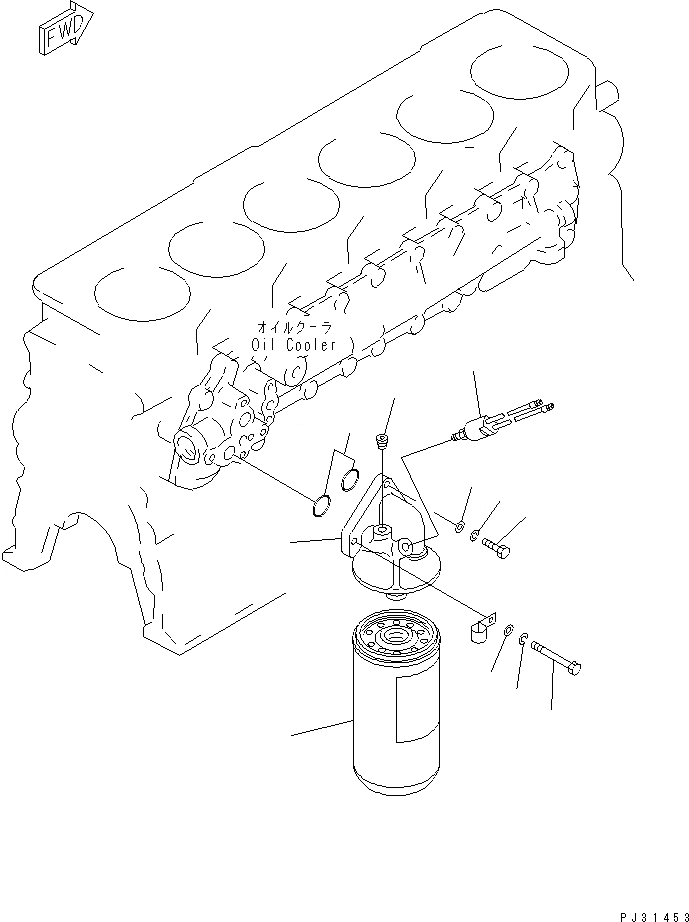 FWD

オイルクーラ
Oil Cooler

PJ31453