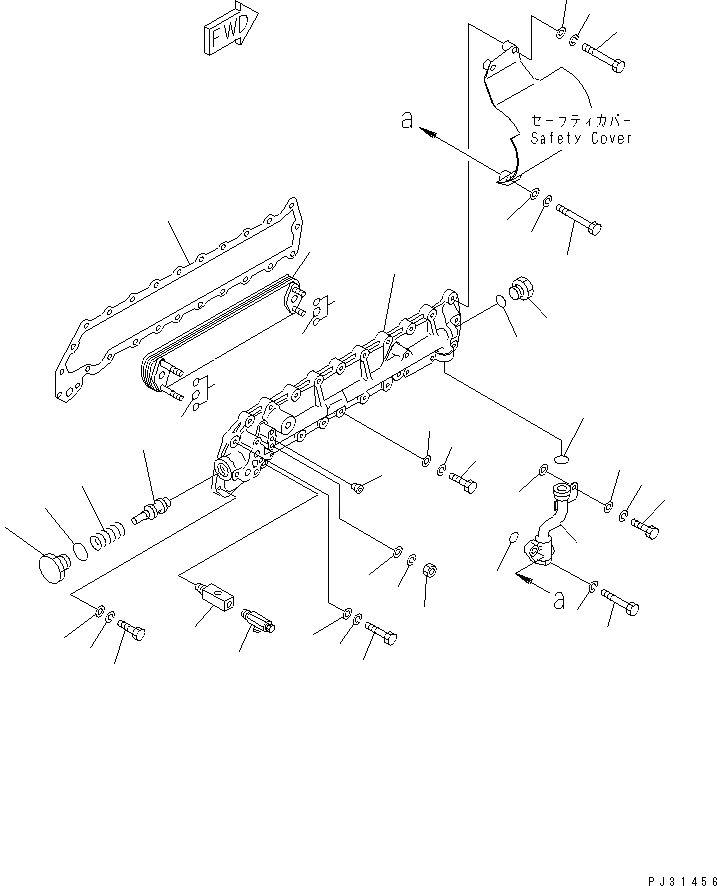 FWD

a

セーフティカバー
Safety Cover

a

PJ31456