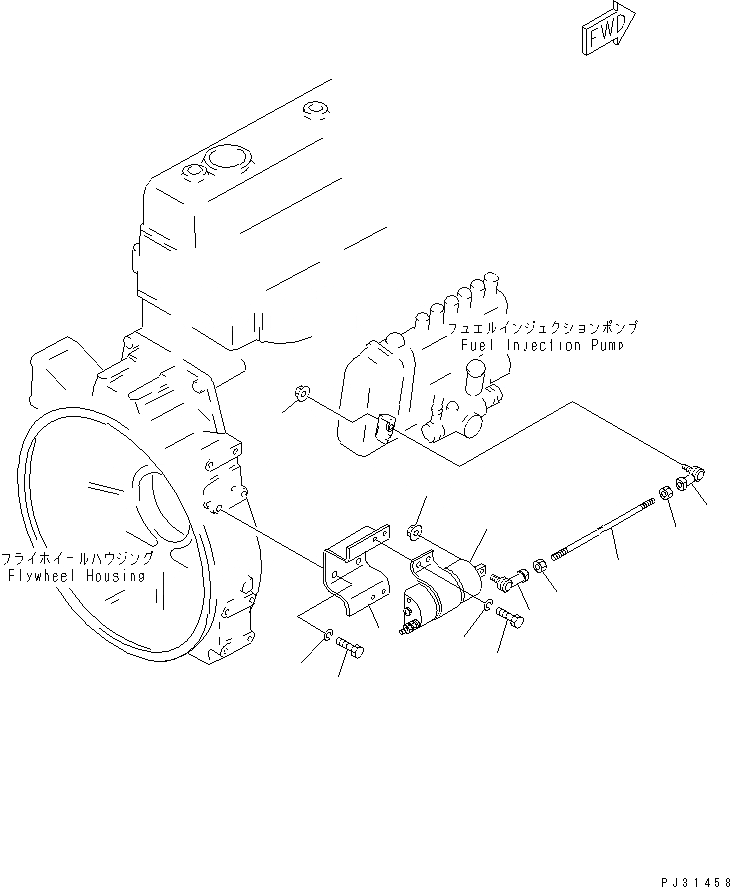 FWD

フュエルインジェクションポンプ
Fuel Injection Pump

フライホイールハウジング
Flywheel Housing

PJ31458