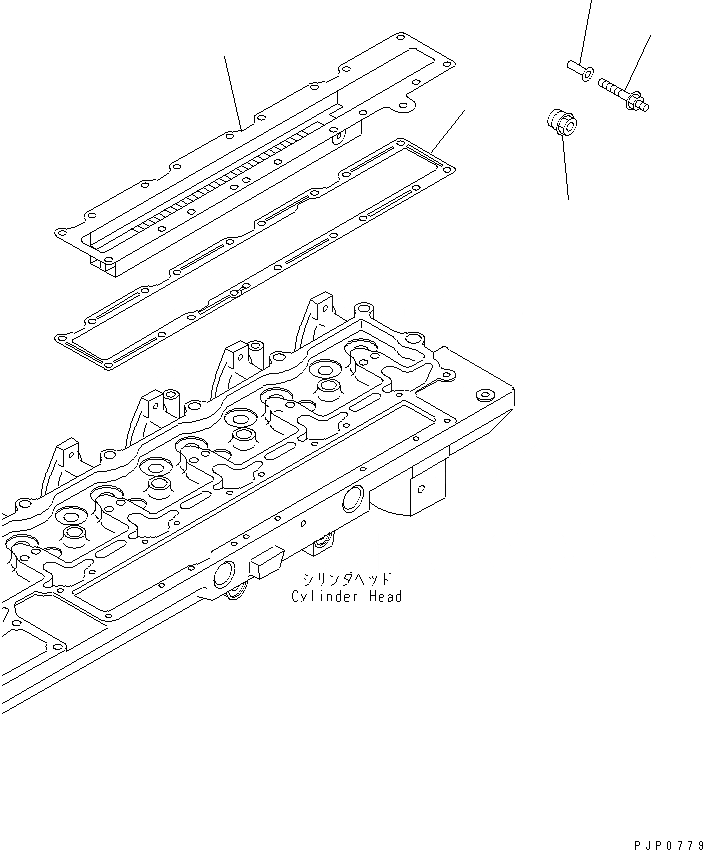 シリンダヘッド
Cylinder Head

PJP0779