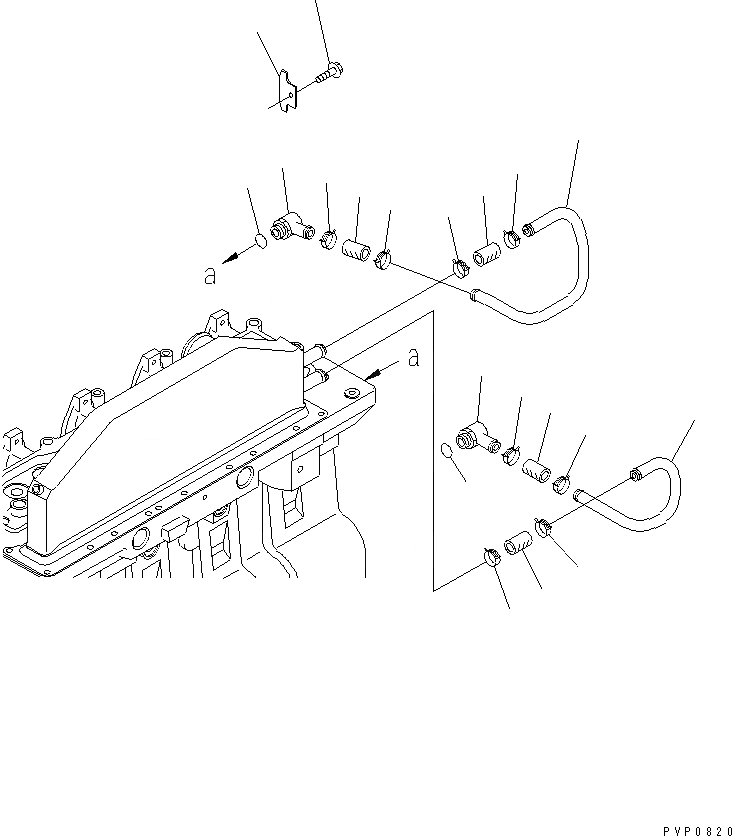 a
a
PVP0820