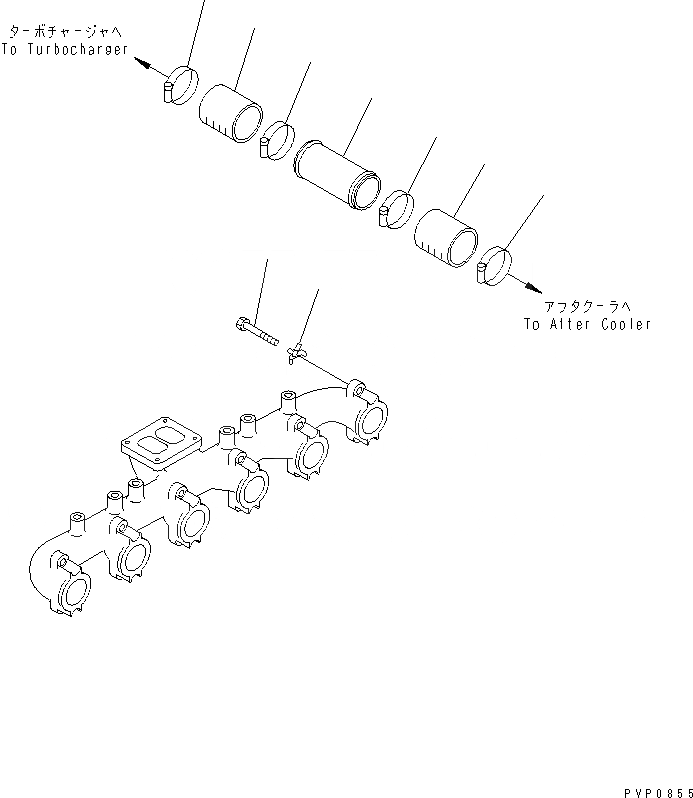 ターボチャージャへ
To Turbocharger

アフタクーラへ
To After Cooler

PVP0855