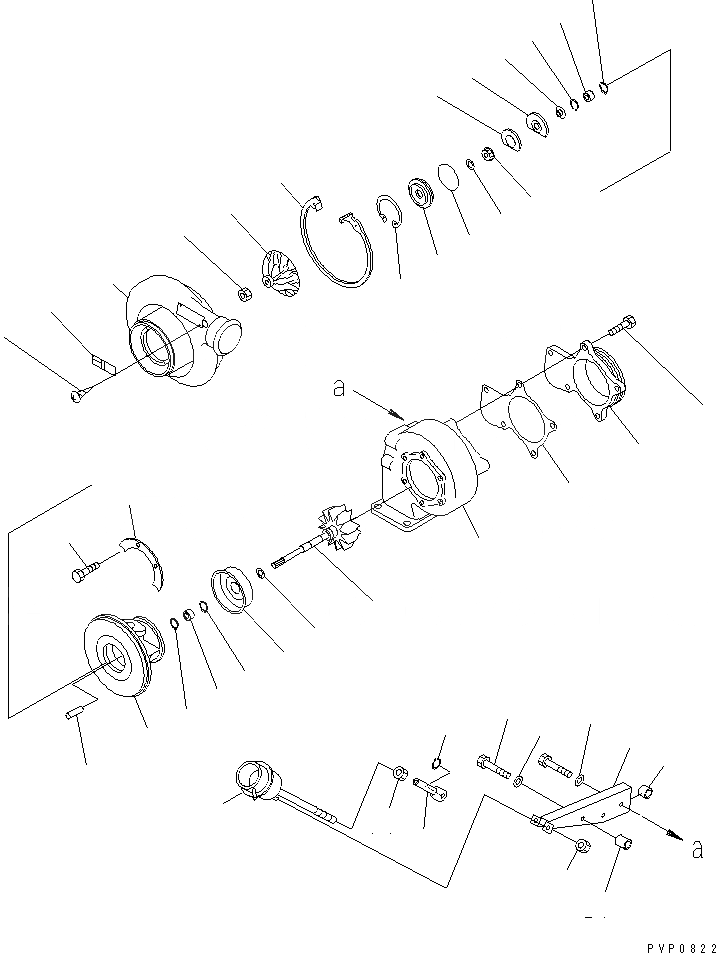 a

a

PVP0822