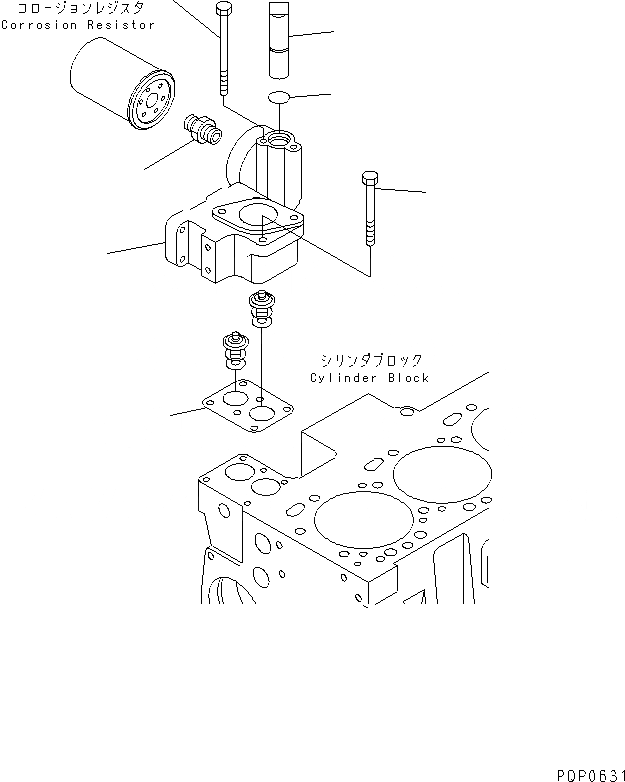 コロージョンレジスタ
Corrosion Resistor

シリンダブロック
Cylinder Block

PDP0631