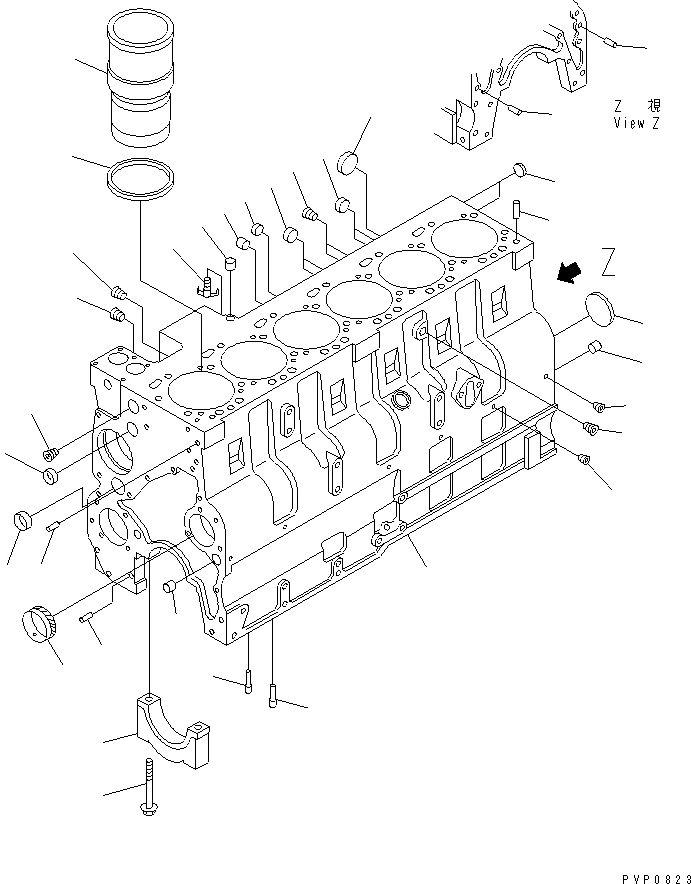 Z 視
View Z

Z

PVP0823