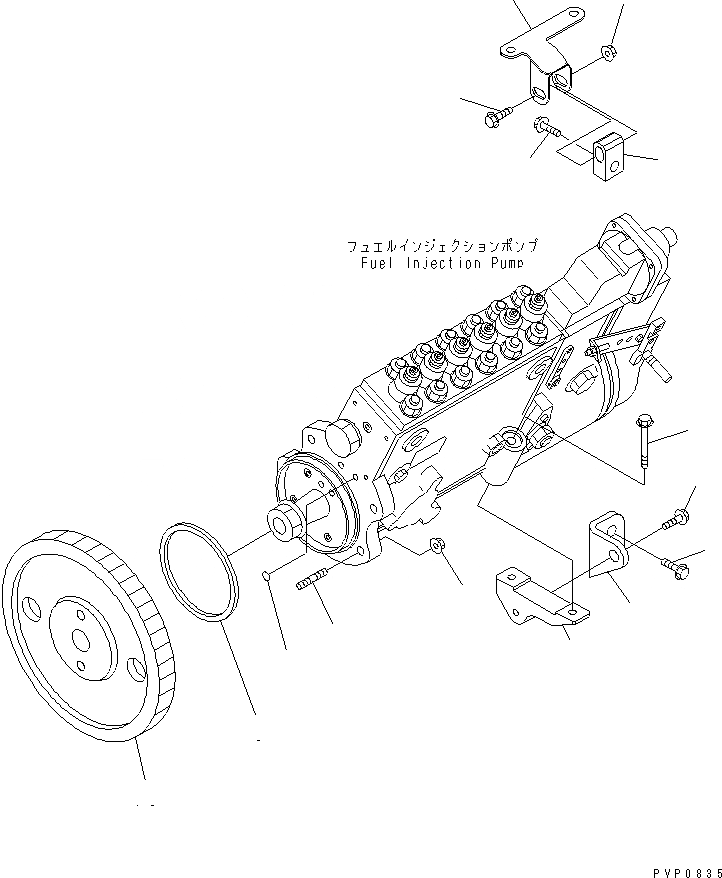 フュエルインジェクションポンプ
Fuel Injection Pump

PVP0835