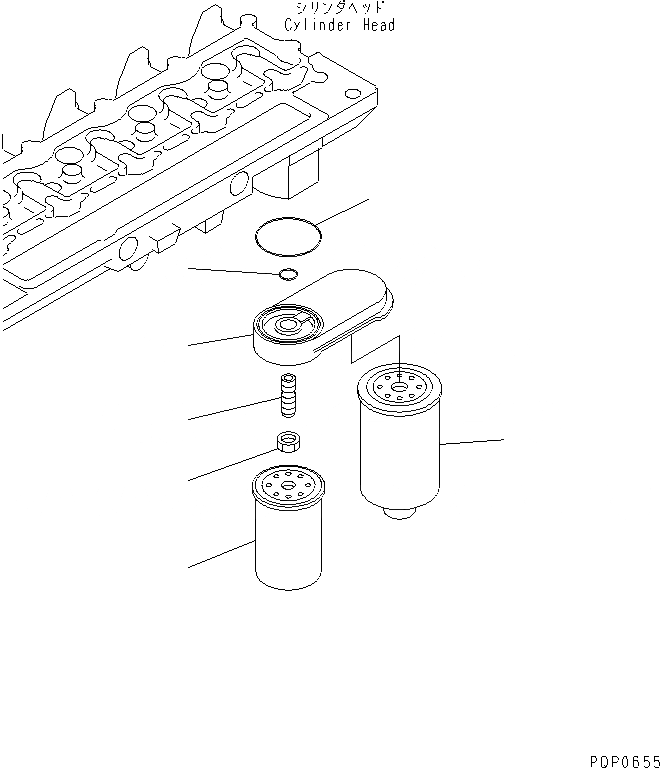 シリンダヘッド
Cylinder Head

PDP0655