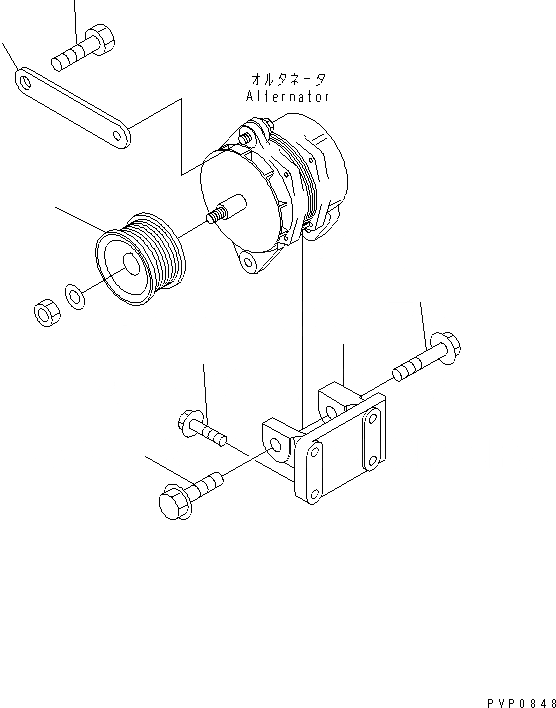 オルタネータ
Alternator

PVP0848