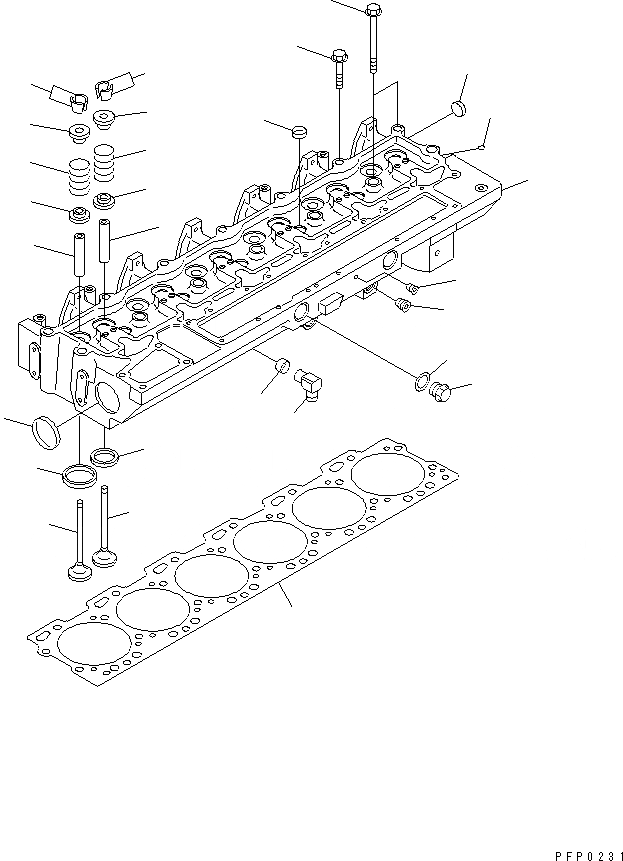 PFP0231