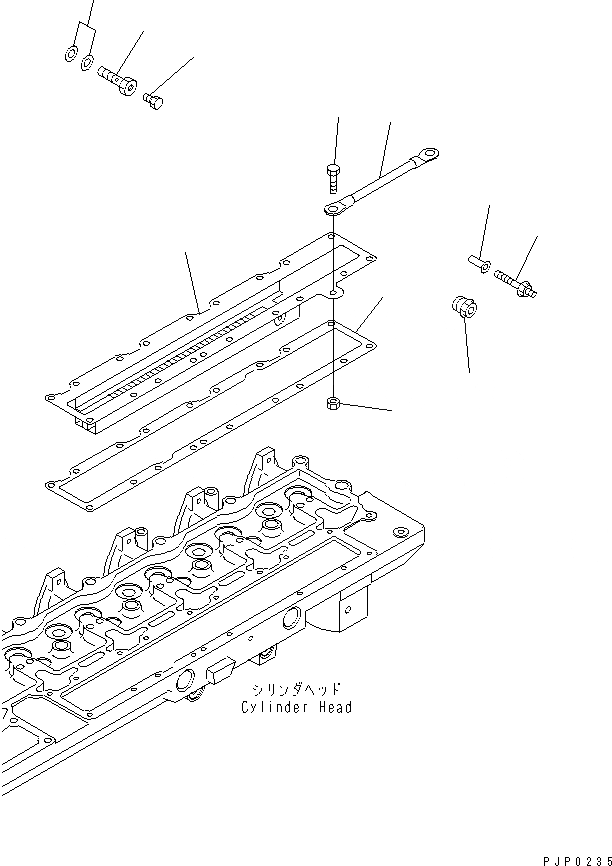 シリンダヘッド
Cylinder Head

PJP0235