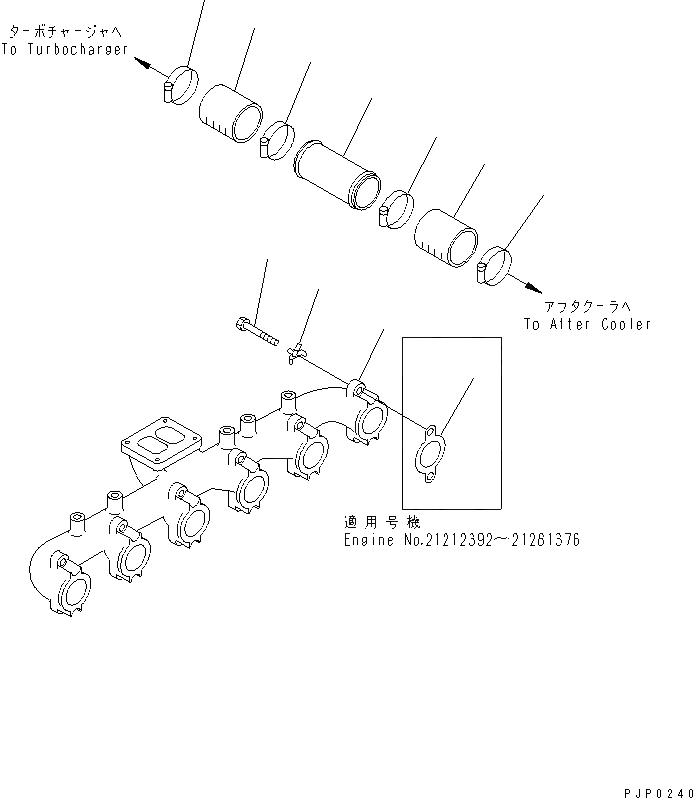 ターボチャージャへ
To Turbocharger

アフタクーラへ
To After Cooler

適用号機
Engine No.21212392~21261376

PJP0240