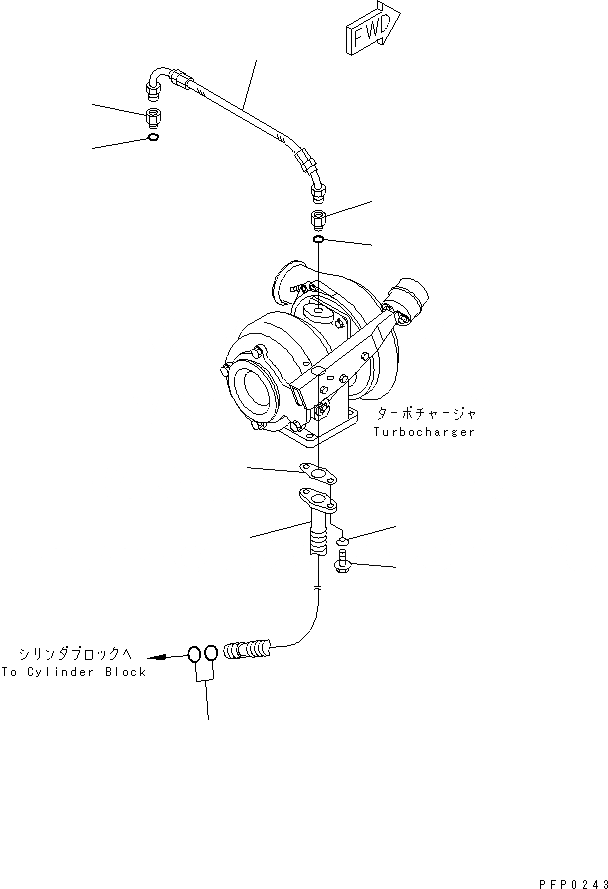 FWD

ターボチャージャ
Turbocharger

シリンダブロックへ
To Cylinder Block

PFP0243