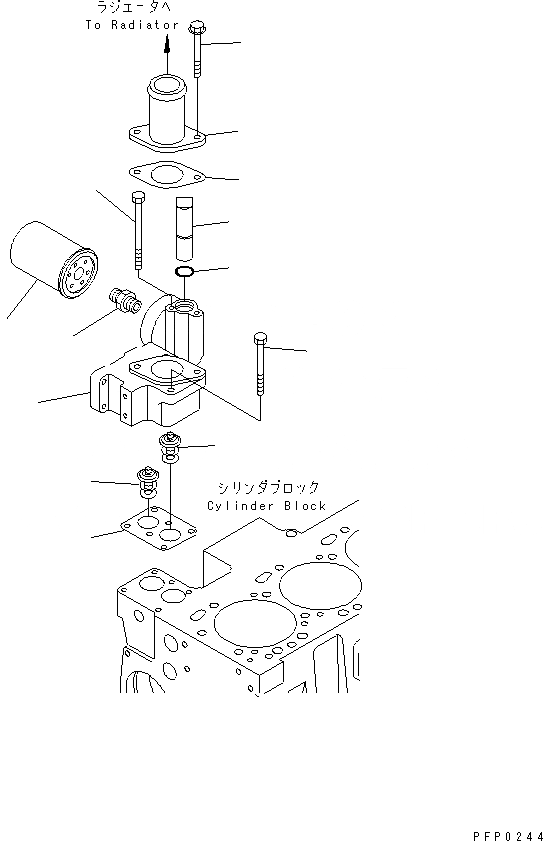 ラジエータへ
To Radiator

シリンダブロック
Cylinder Block

PFP0244