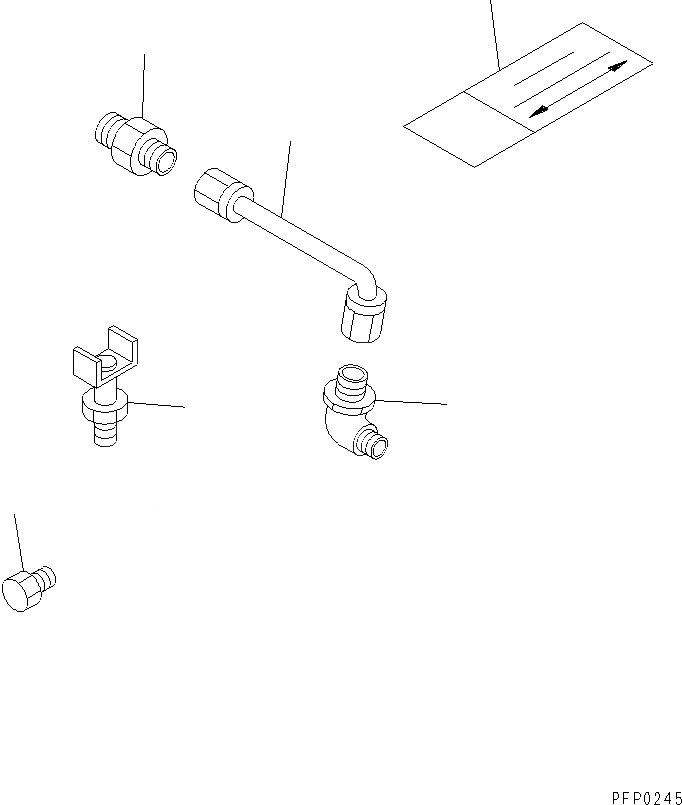 PFP0245