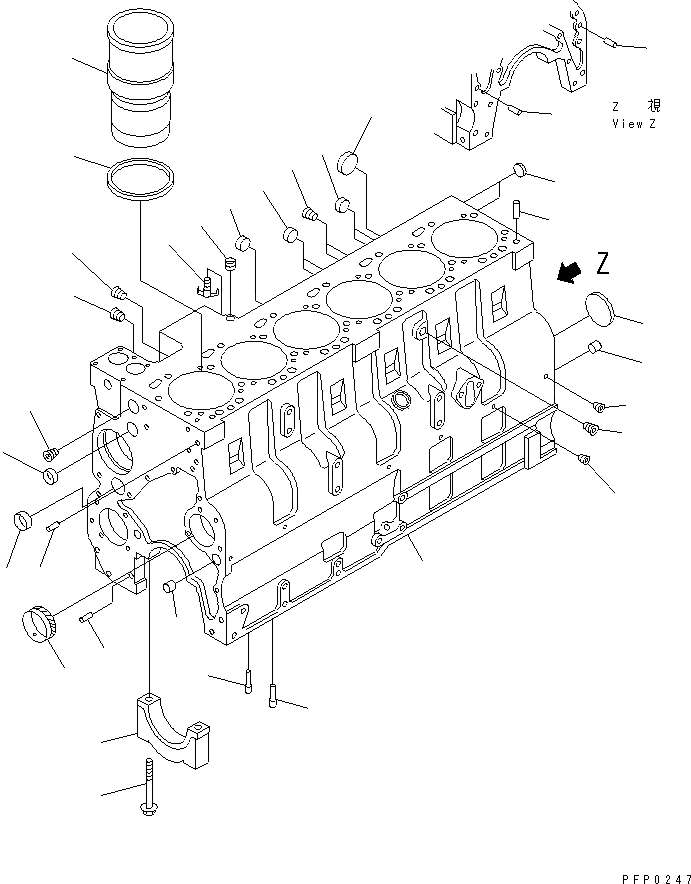 Z 視
View Z

Z

PFP0247