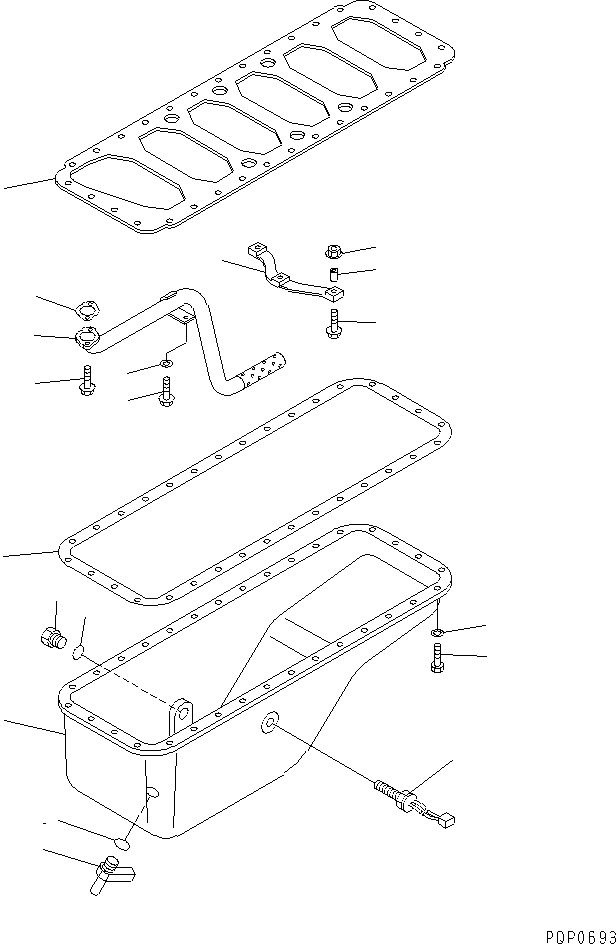 PDP0693