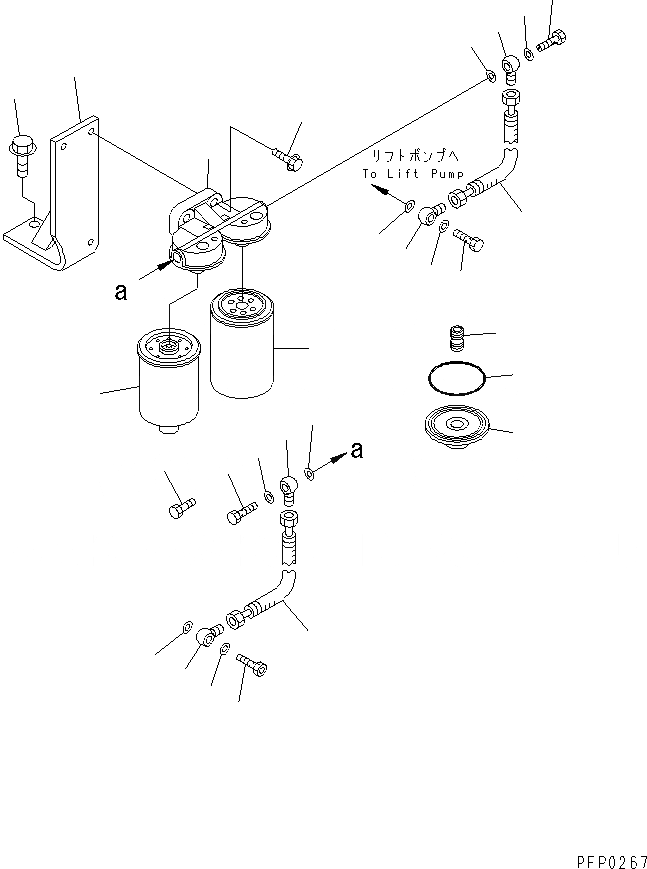 リフトポンプへ
To Lift Pump

a

a

PFP0267