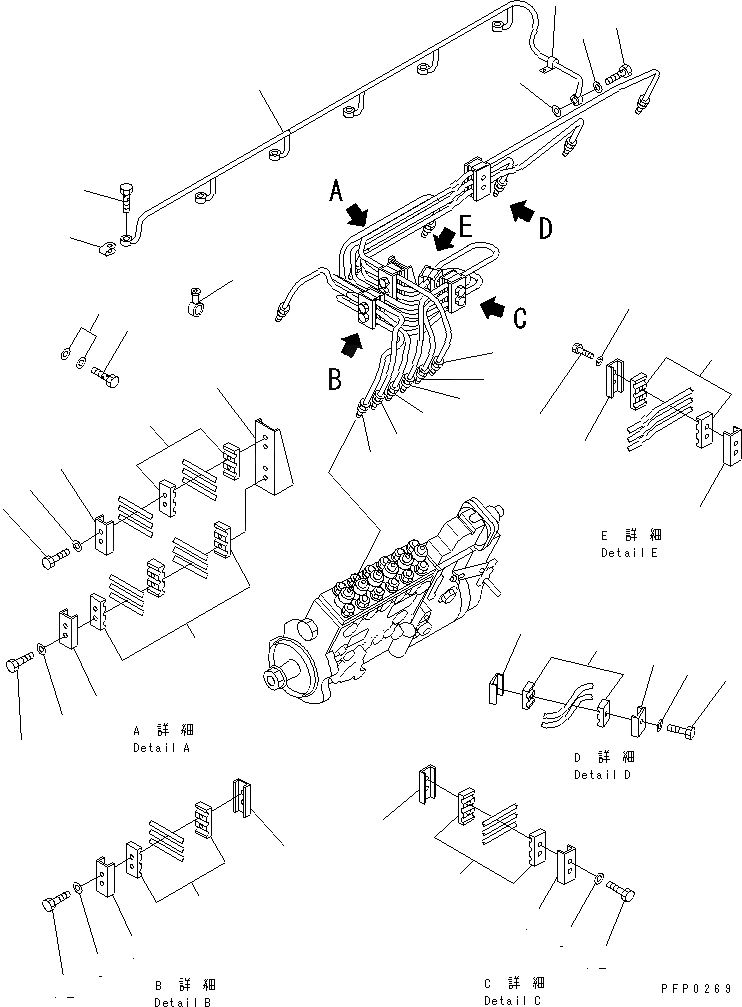 A
E
D
C
B
E 詳 細
Detail E
A 詳 細
Detail A
D 詳 細
Detail D
B 詳 細
Detail B
C 詳 細
Detail C
PFP0269