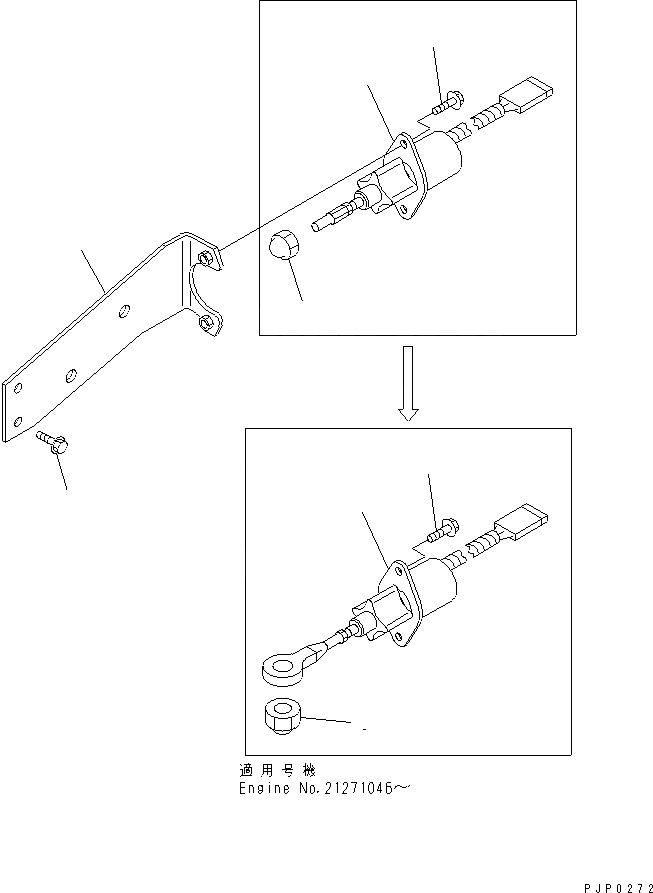 適用号機
Engine No.21271046～

PJP0272