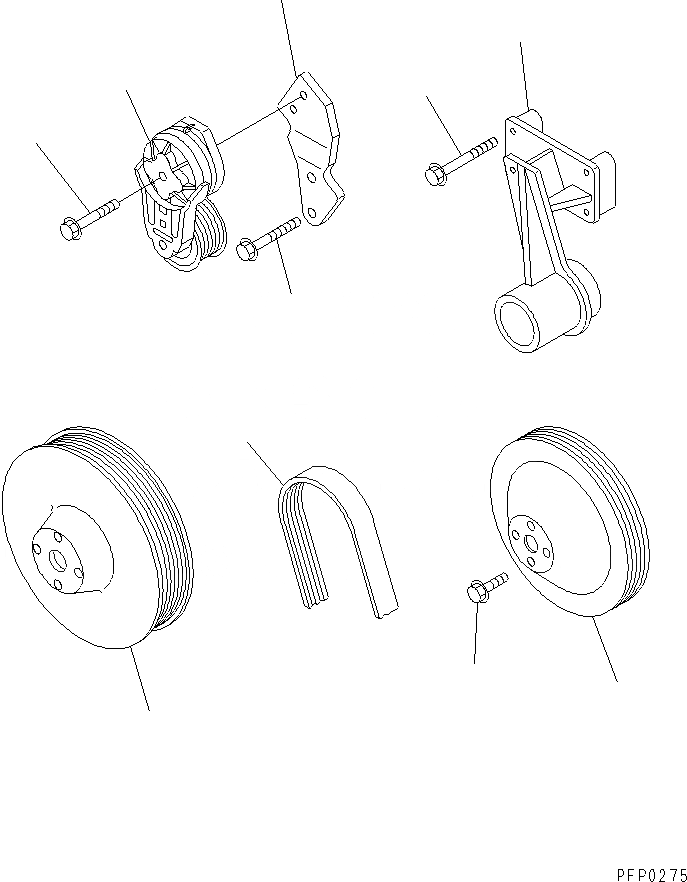 PFP0275