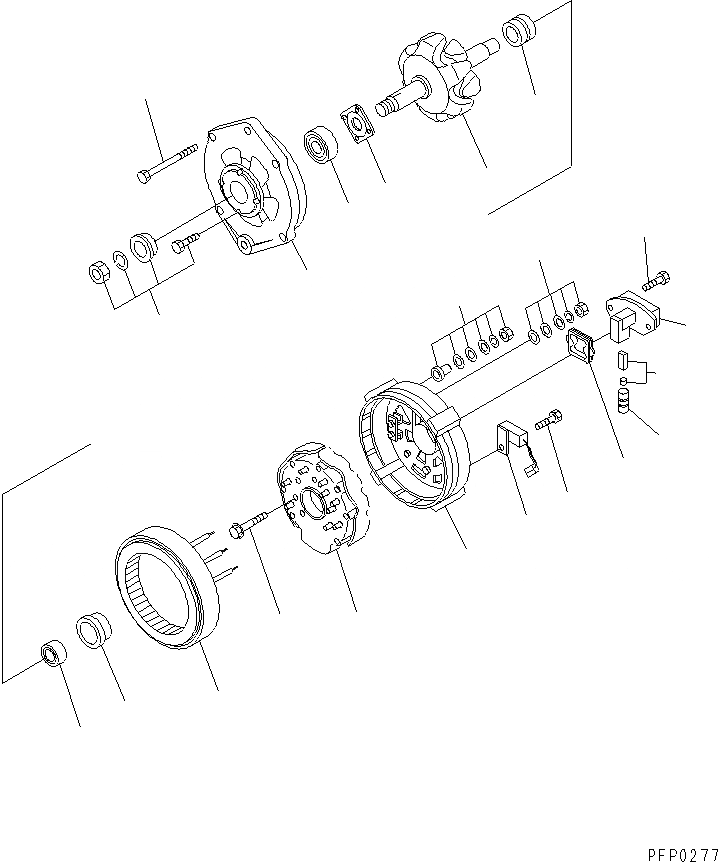 PFP0277