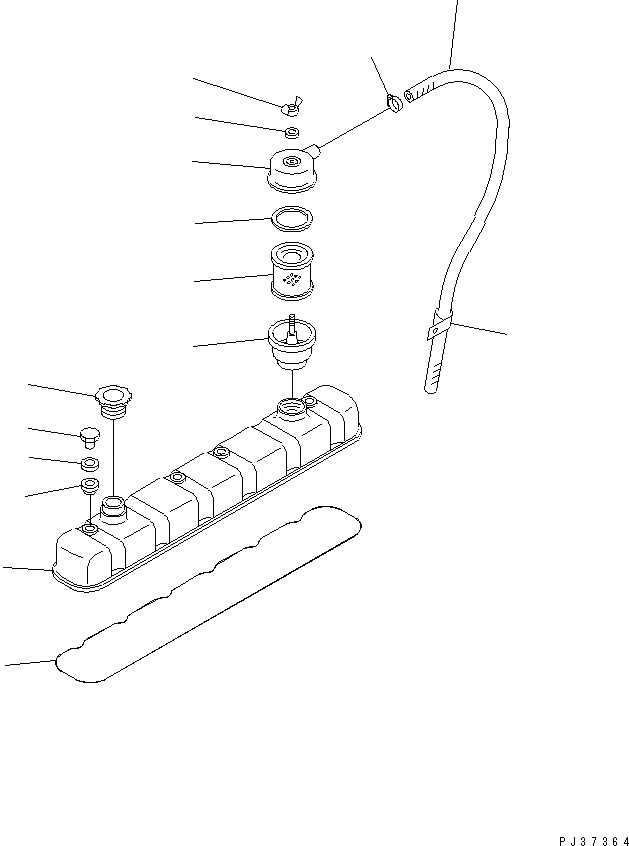 PJ37364