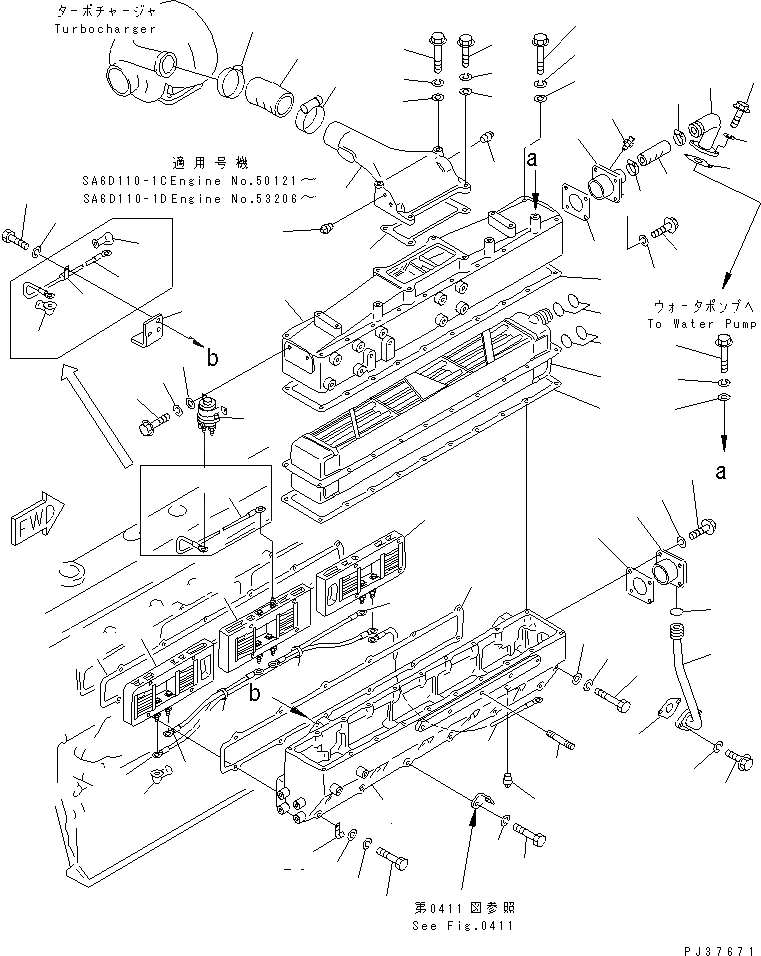 ターボチャージャ
Turbocharger

適用号機
SA6D110-1CEngine No.50121～
SA6D110-1DEngine No.53206～

a

ウォータポンプへ
To Water Pump

b

a

FWD

b

第0411図参照
See Fig.0411

PJ37671