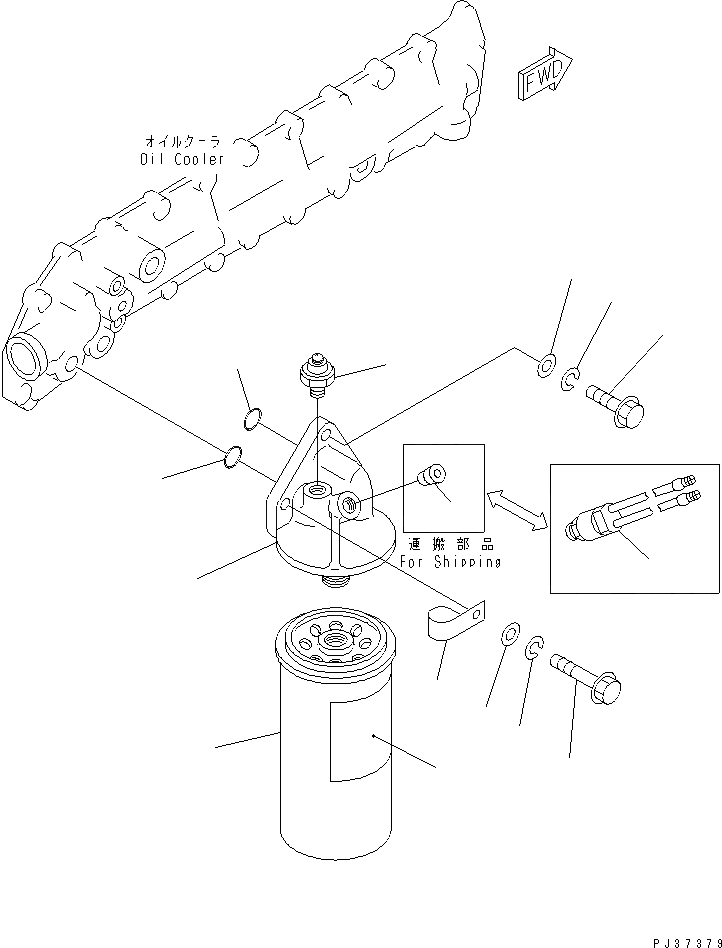 FWD

オイルクーラ
Oil Cooler

運搬部品
For Shipping

PJ37379