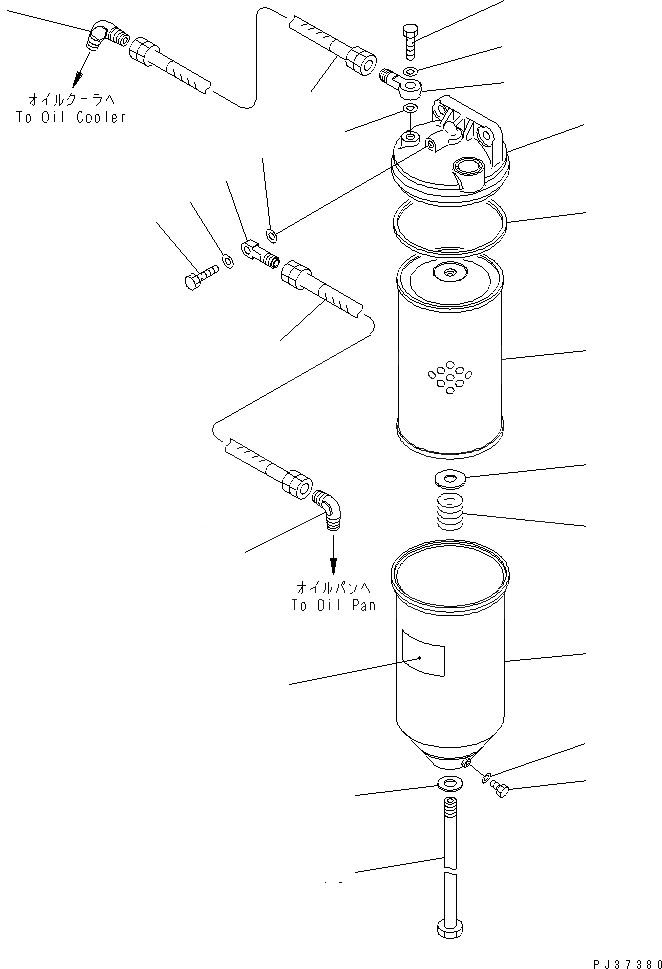 オイルクーラへ
To Oil Cooler

オイルパンへ
To Oil Pan

PJ37380