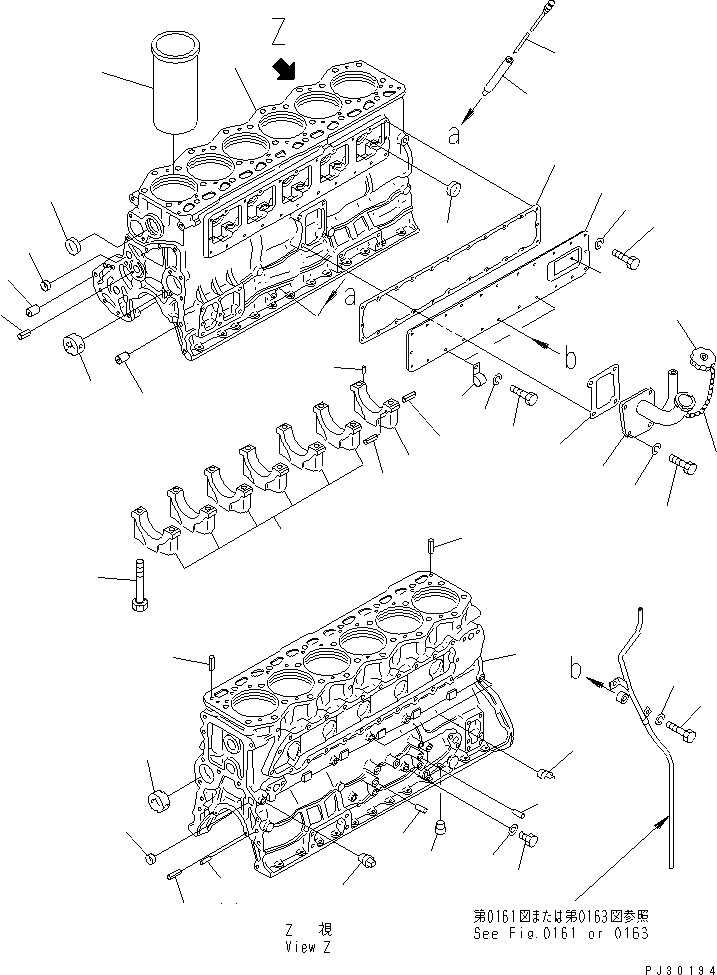 Z

a

a

b

b

Z 視
View Z

第0161図または第0163図参照
See Fig.0161 or 0163

PJ30194