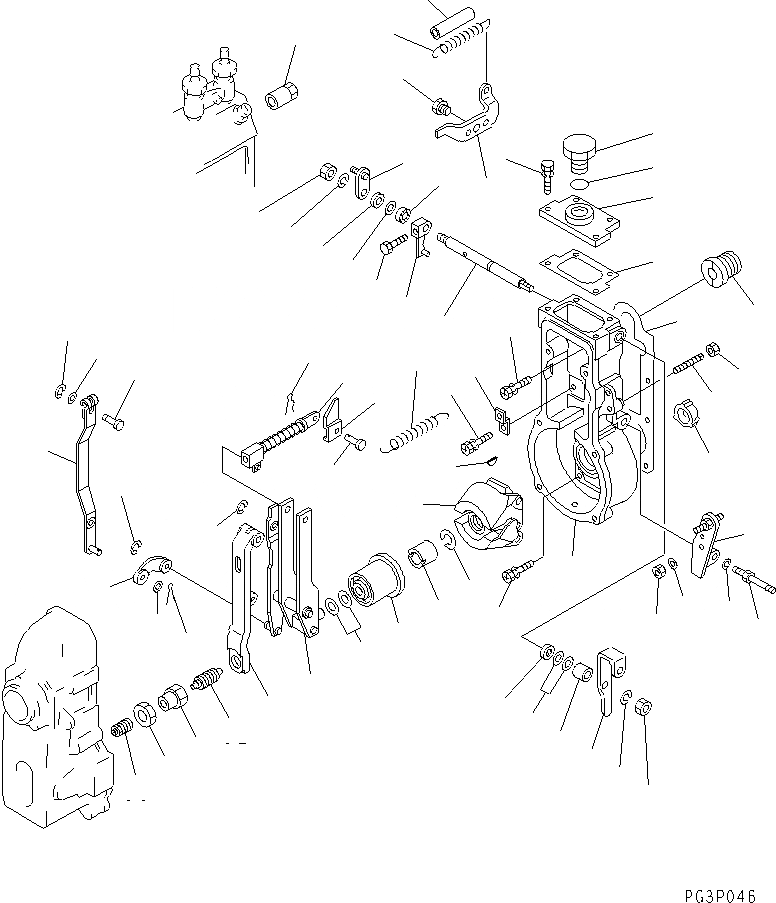 PG3P046