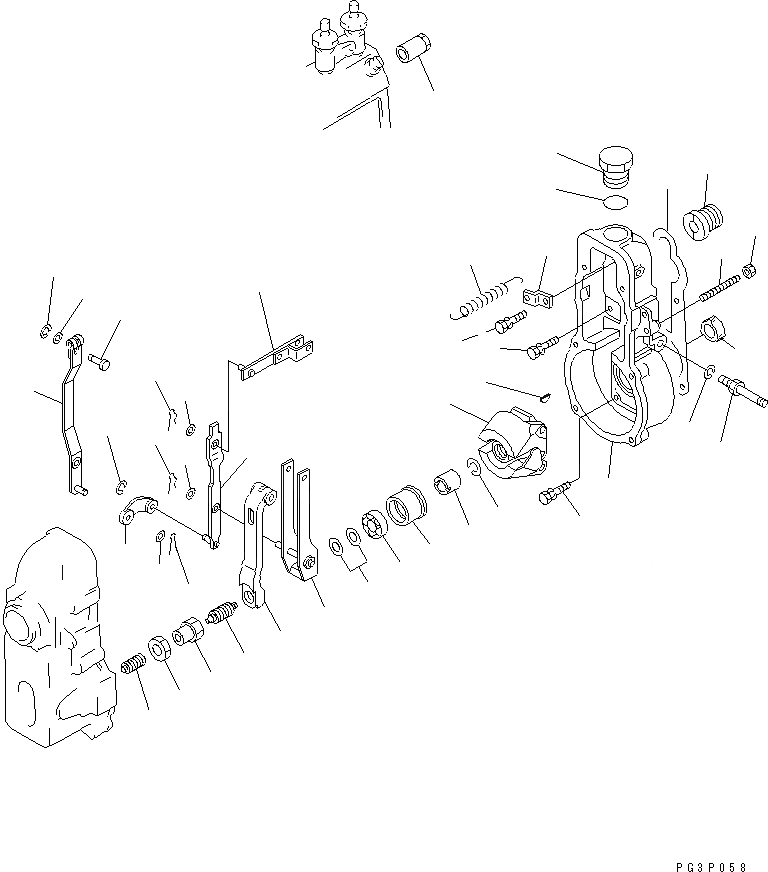 PG3P058