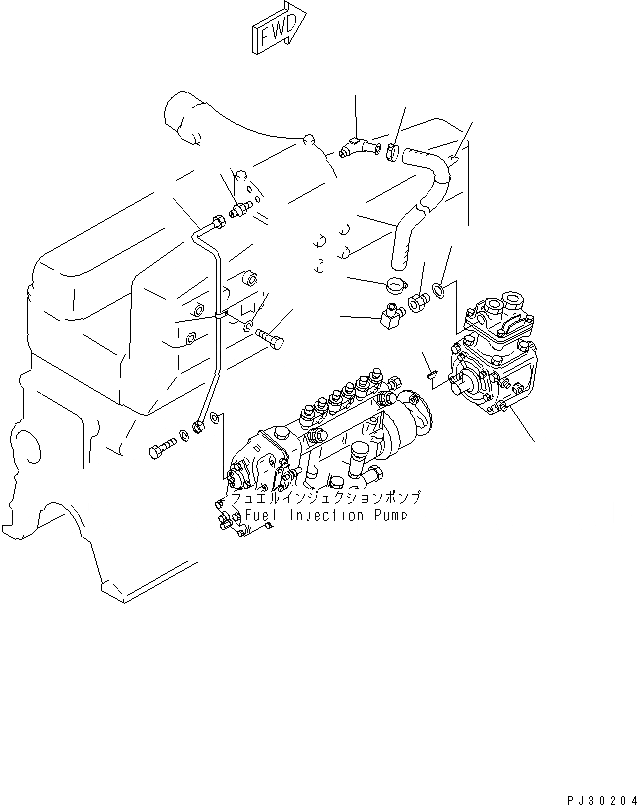 FWD

フュエルインジェクションポンプ
Fuel Injection Pump

PJ30204