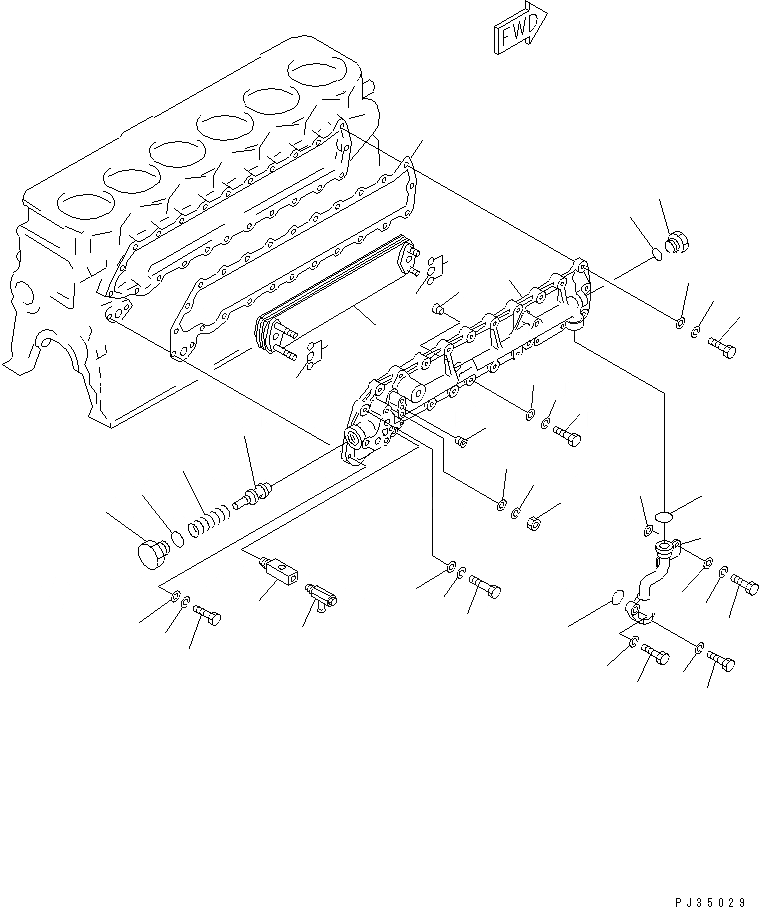 FWD

PJ35029