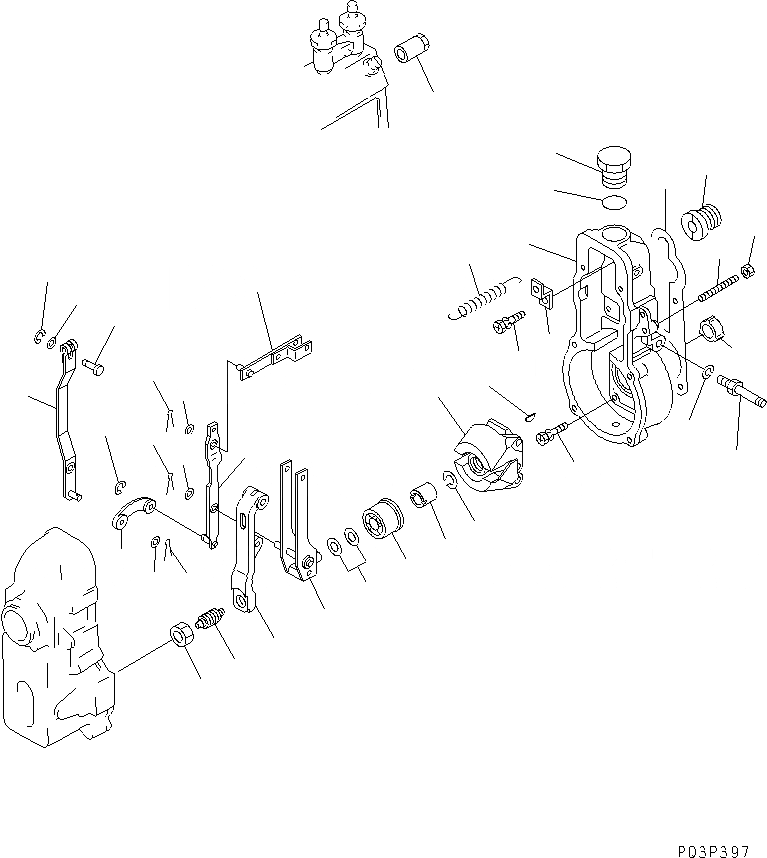 P03P397