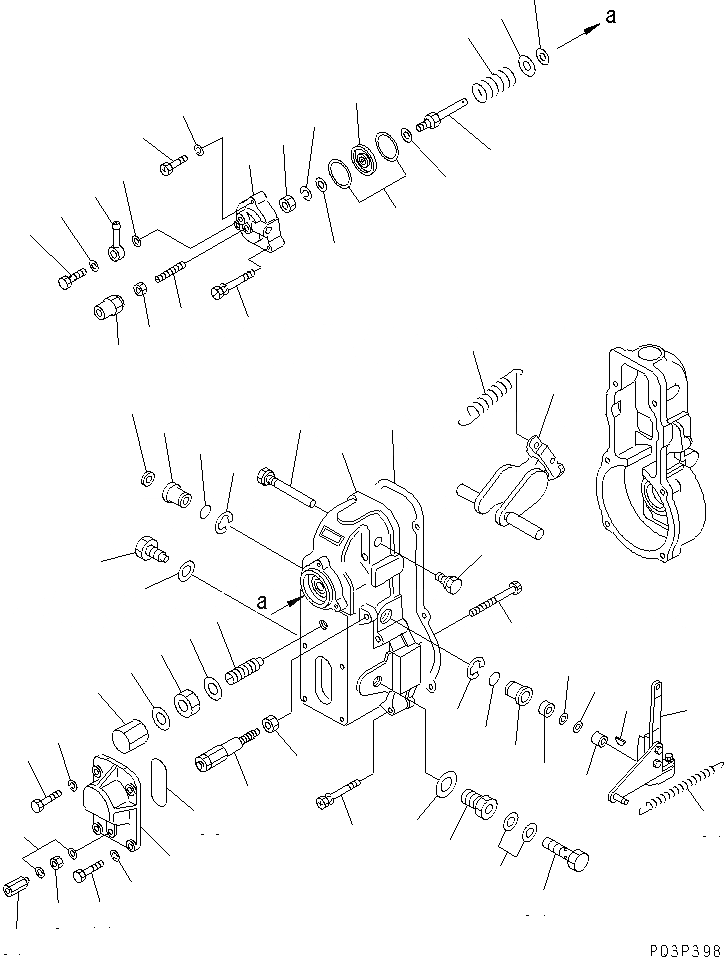 a
a
P03P398