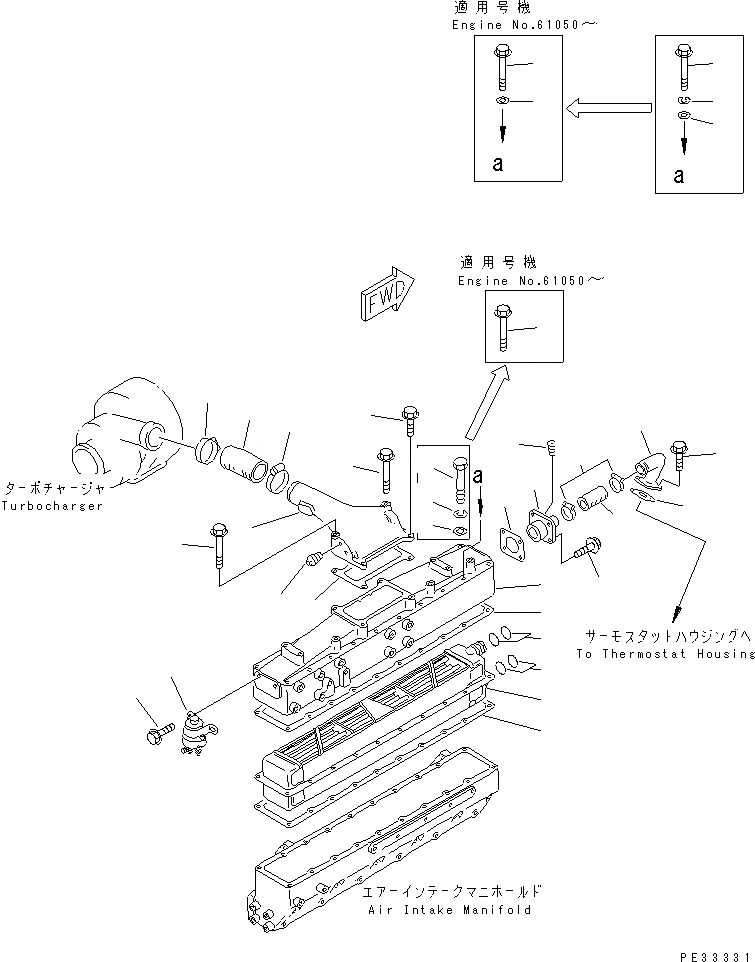 適用号機
Engine No.61050～

a

a

適用号機
Engine No.61050～

FWD

a

ターボチャージャ
Turbocharger

サーモスタットハウジングへ
To Thermostat Housing

エアーインテークマニホールド
Air Intake Manifold

PE33331