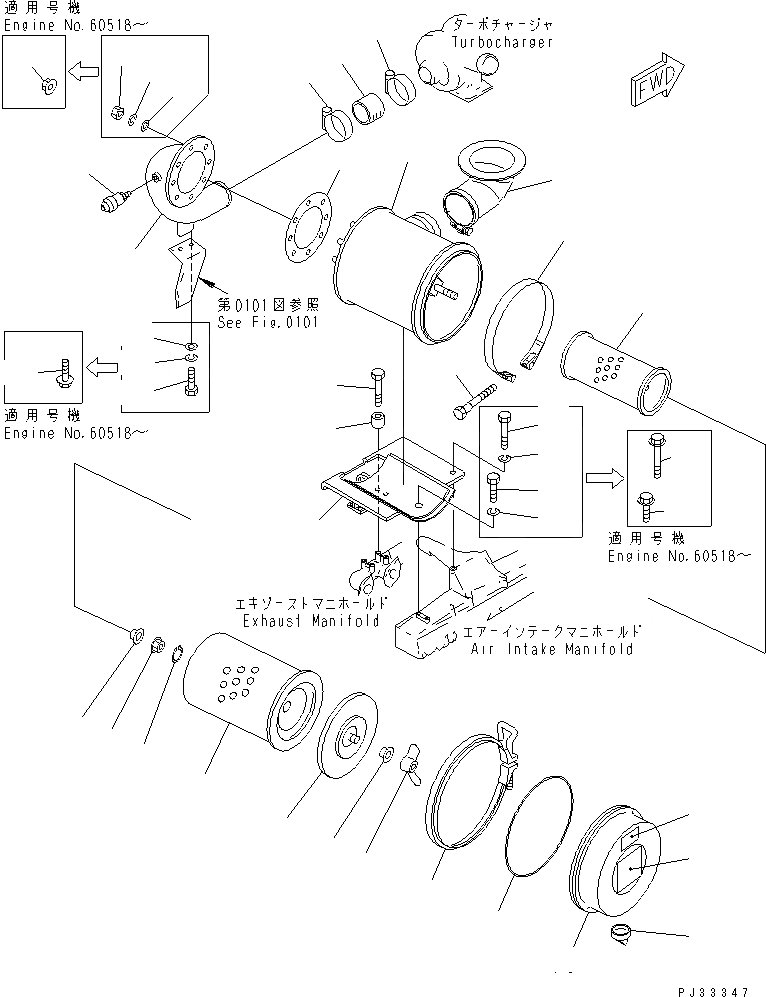 適用号機
Engine No.60518~

ターボチャージャ
Turbocharger

FWD

第0101図参照
See Fig.0101

適用号機
Engine No.60518~

適用号機
Engine No.60518~

エキゾーストマニホールド
Exhaust Manifold

エアーインテークマニホールド
Air Intake Manifold

PJ33347