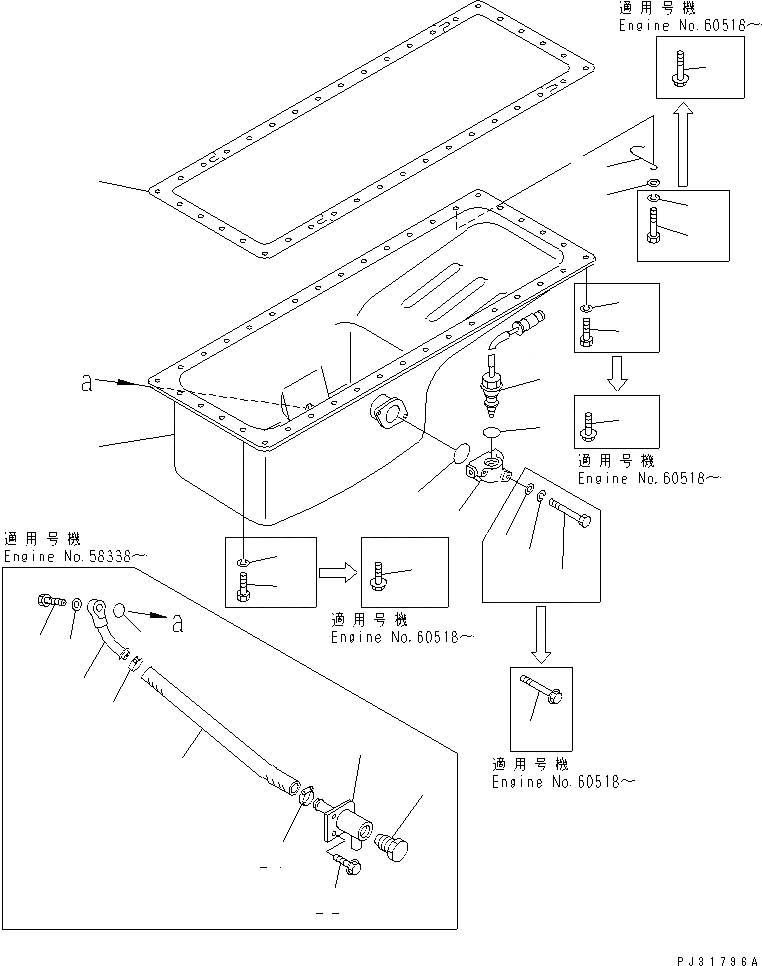 適用号機
Engine No.60518~

a

適用号機
Engine No.60518~

適用号機
Engine No.58338~

a

適用号機
Engine No.60518~

適用号機
Engine No.60518~

PJ31796A