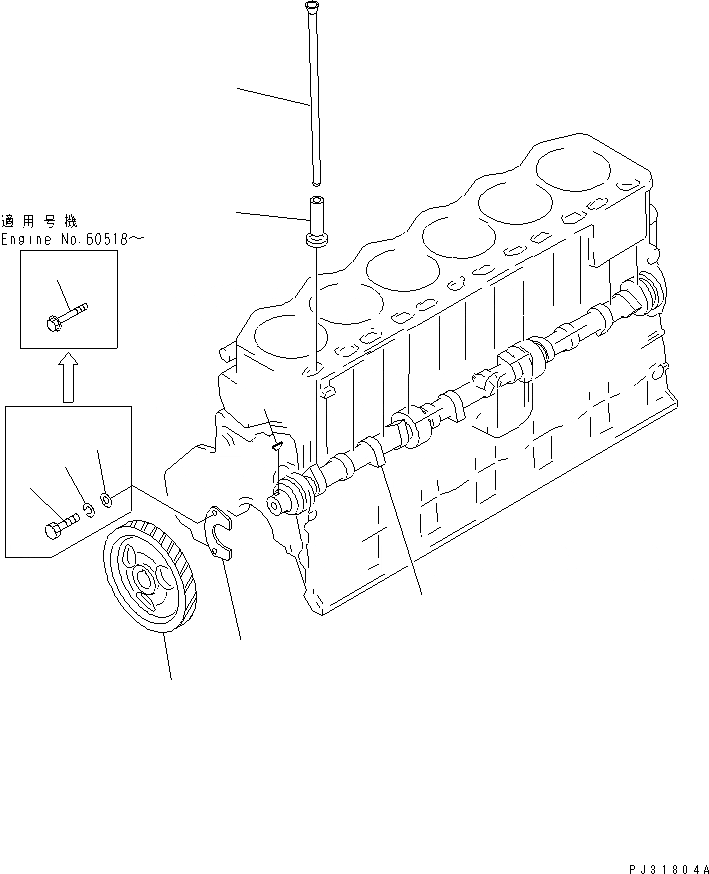 適用号機
Engine No.60518～

PJ31804A