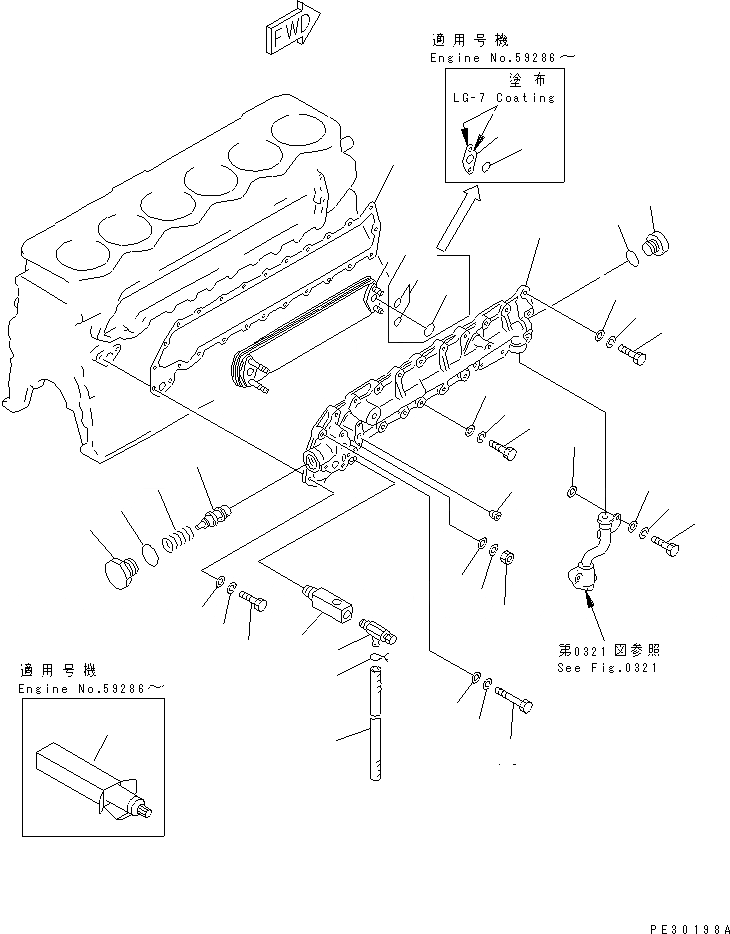 FWD

適用号機
Engine No.59286～

塗布
LG-7 Coating

第0321図参照
See Fig.0321

適用号機
Engine No.59286～

PE30198A