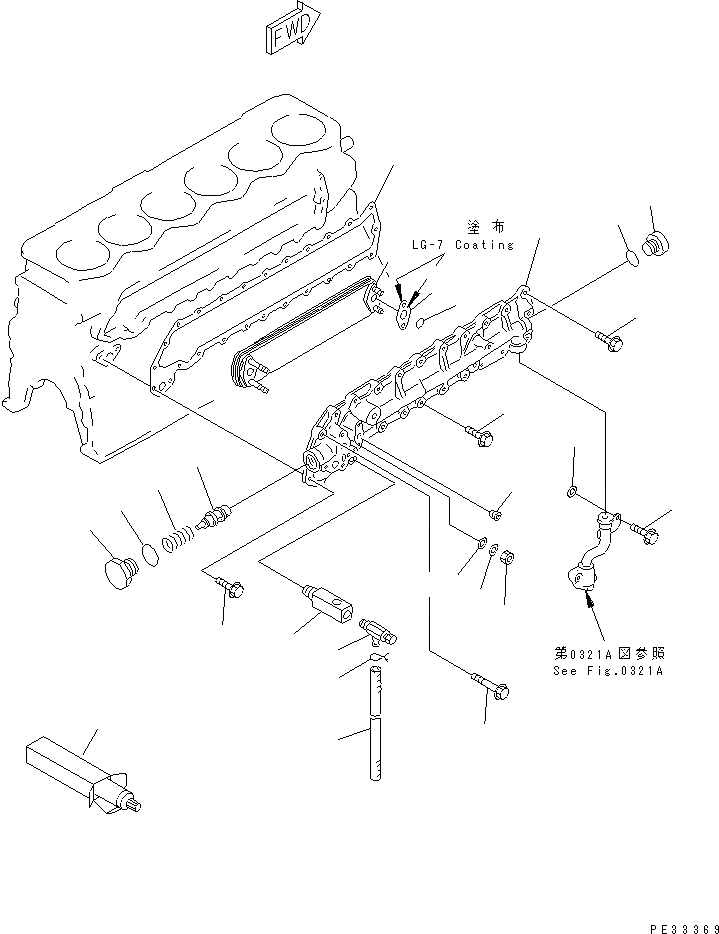 FWD

塗布
LG-7 Coating

第0321A図参照
See Fig.0321A

PE33369