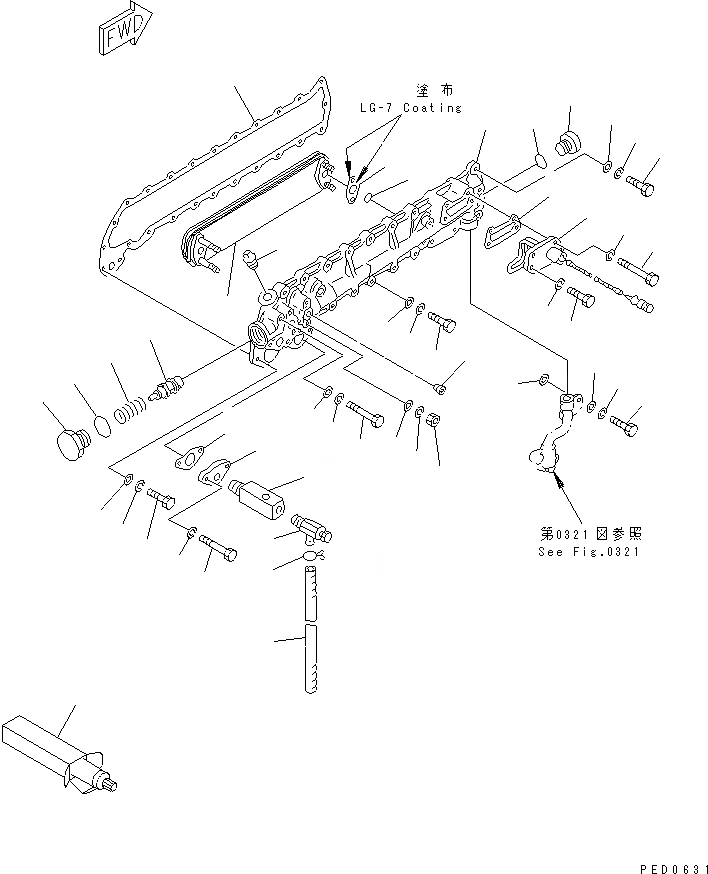 FWD

塗布
LG-7 Coating

第0321図参照
See Fig.0321

PED0631