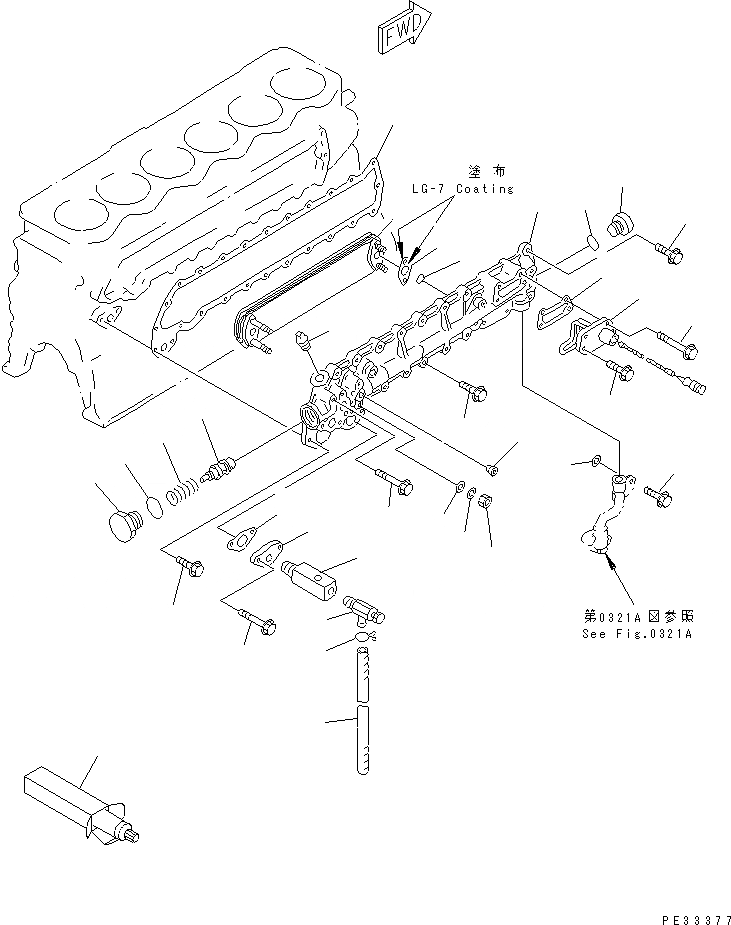 FWD

塗 布
LG-7 Coating

第0321A図参照
See Fig.0321A

PE33377