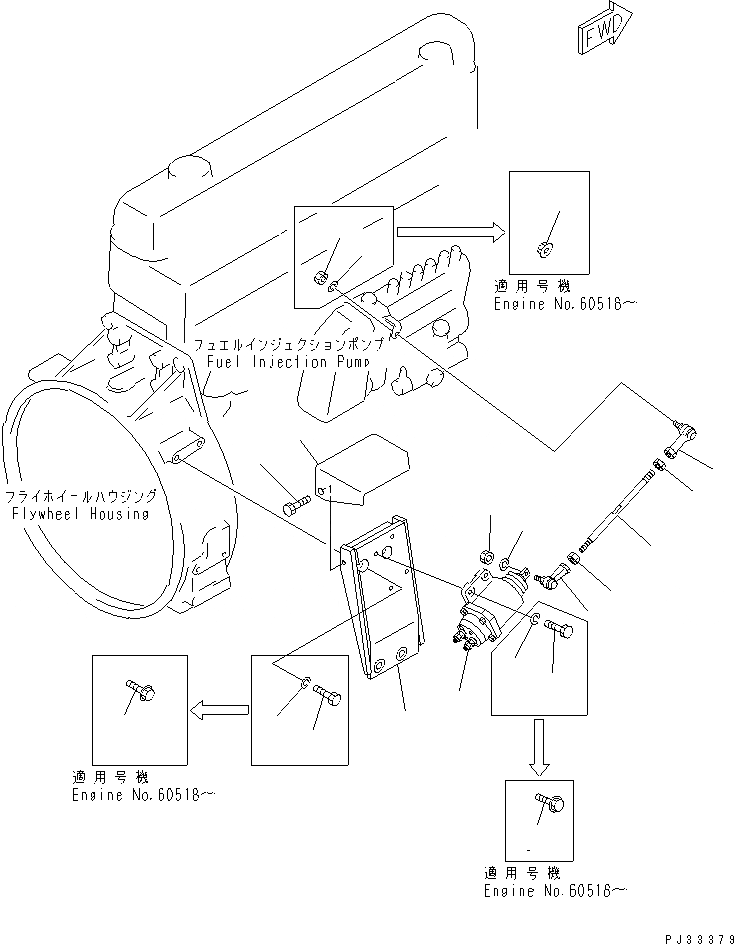 FWD

適用号機
Engine No.60518～

フュエルインジェクションポンプ
Fuel Injection Pump

フライホイールハウジング
Flywheel Housing

適用号機
Engine No.60518～

適用号機
Engine No.60518～

PJ33379