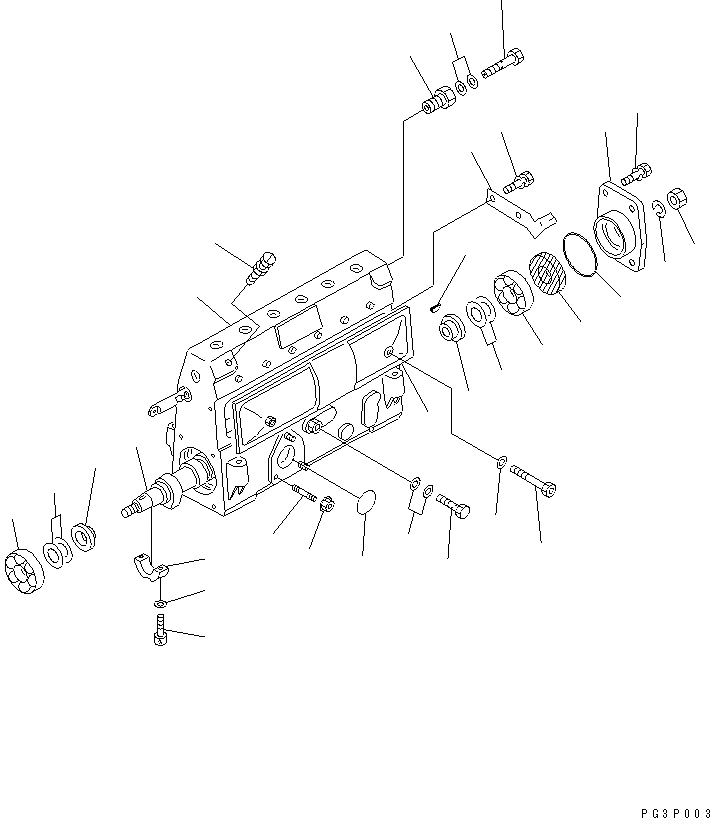 PG3P003