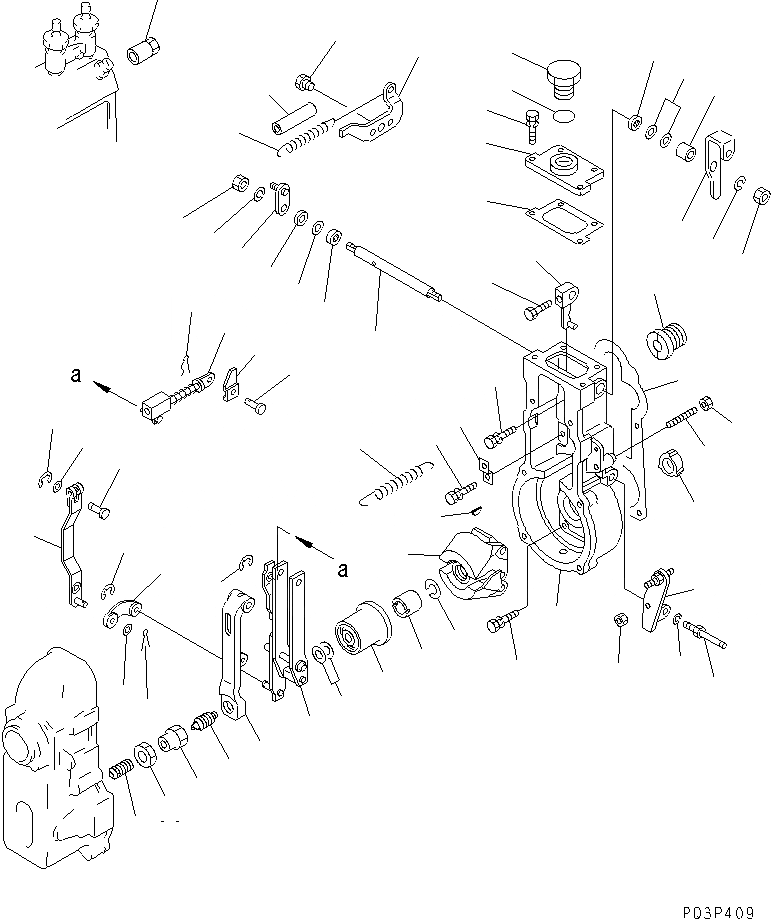 a

a

P03P409