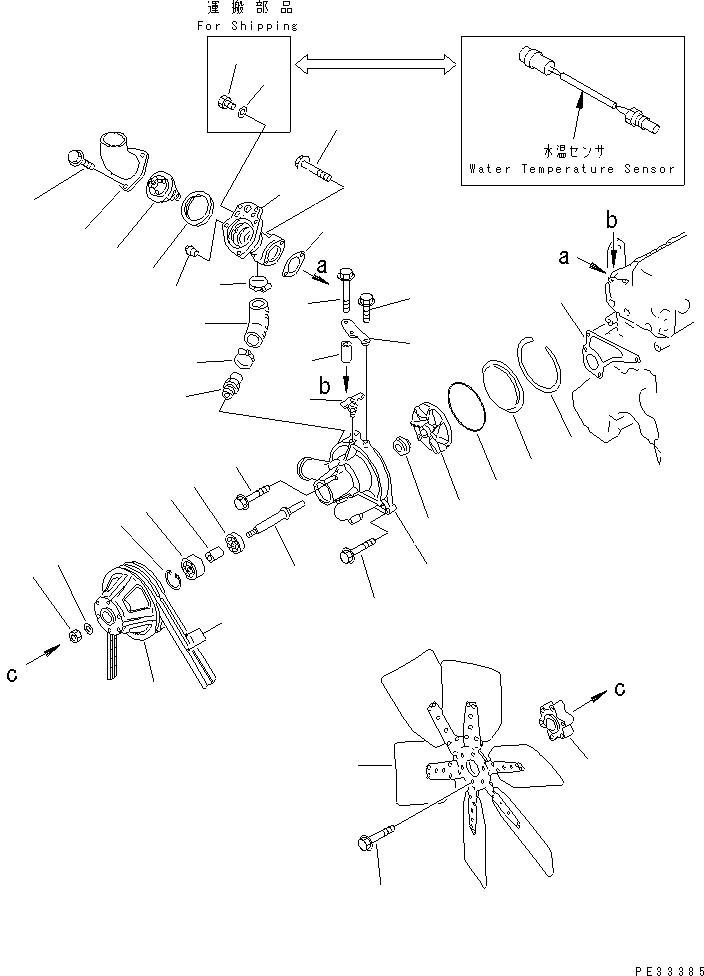 運搬部品
For Shipping

水温センサ
Water Temperature Sensor

a

b

a

b

c

c

PE33385